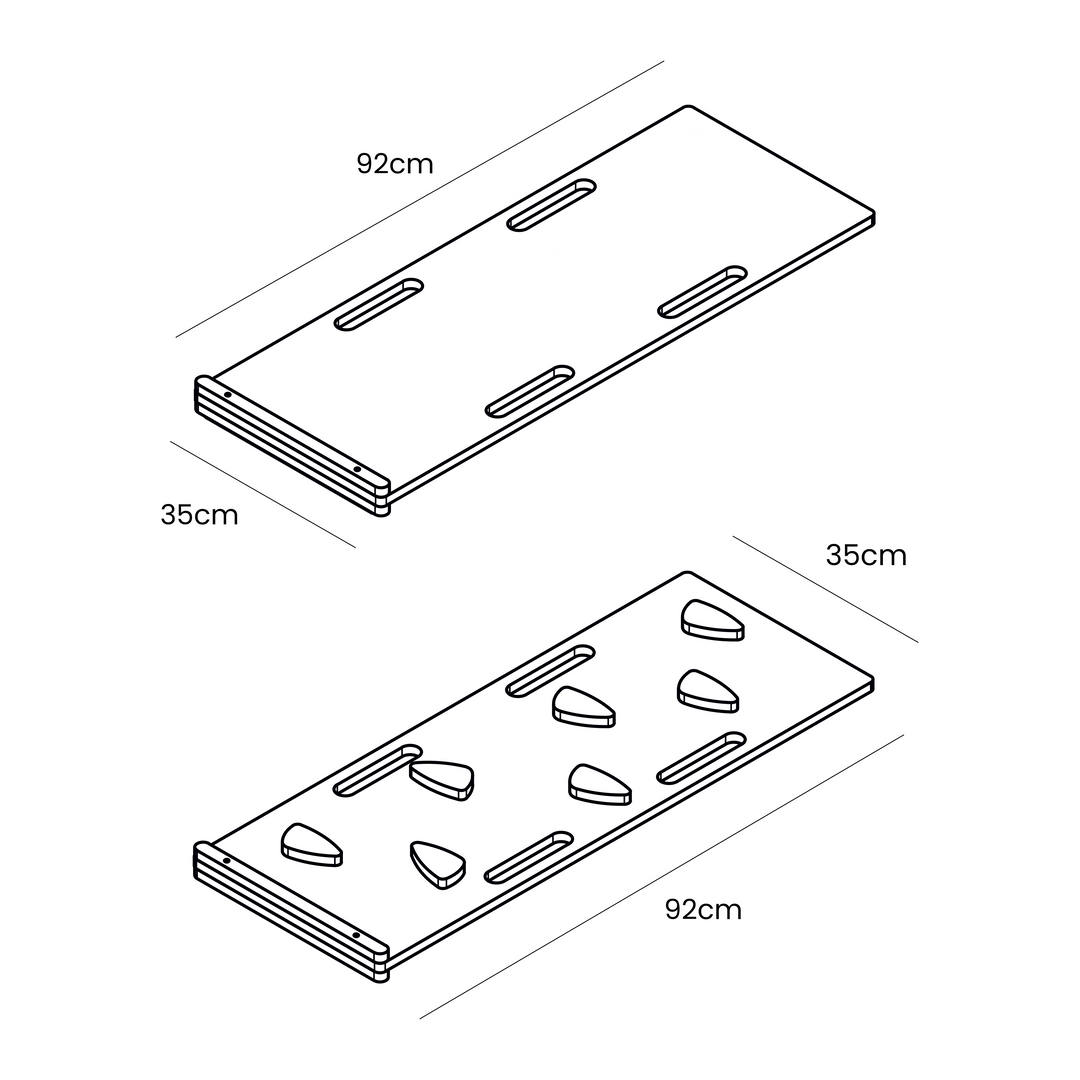 92cm

35cm

35cm

92cm